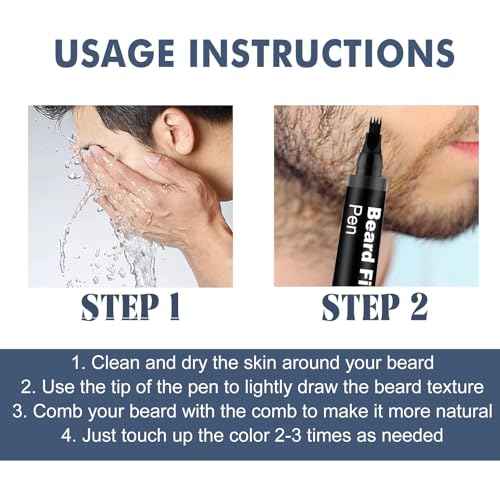 USAGE INSTRUCTIONS

Beard Fi
Pen

STEP 1

STEP 2

1. Clean and dry the skin around your beard
2. Use the tip of the pen to lightly draw the beard texture
3. Comb your beard with the comb to make it more natural
4. Just touch up the color 2-3 times as needed