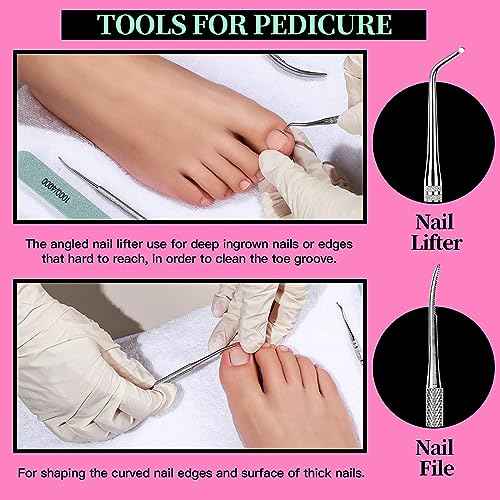 TOOLS FOR PEDICURE

1000/4000

Nail Lifter

The angled nail lifter use for deep ingrown nails or edges that hard to reach, in order to clean the toe groove.

Nail File

For shaping the curved nail edges and surface of thick nails.