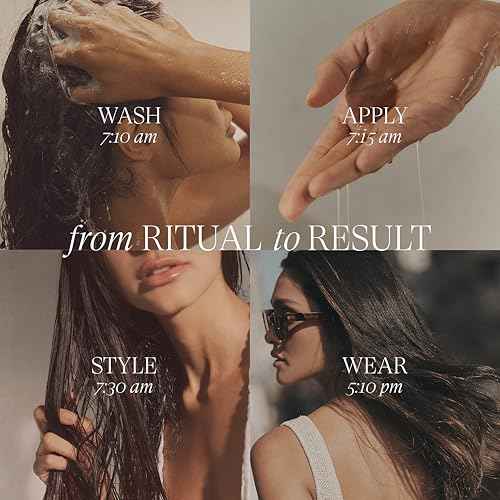 WASH
7:10 am

APPLY
7:15 am

from RITUAL to RESULT

STYLE
7:30 am

WEAR
5:10 pm