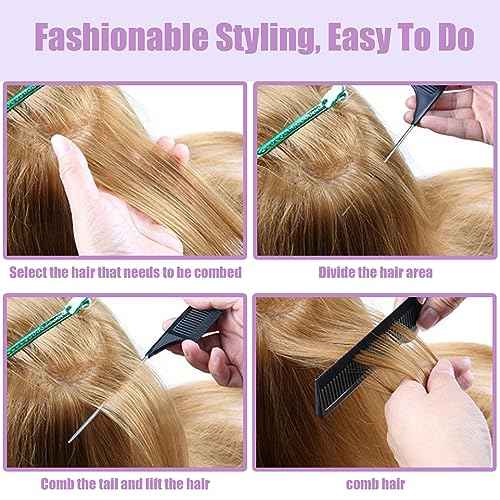 Fashionable Styling, Easy To Do

Select the hair that needs to be combed

Divide the hair area

Comb the tail and lift the hair

comb hair