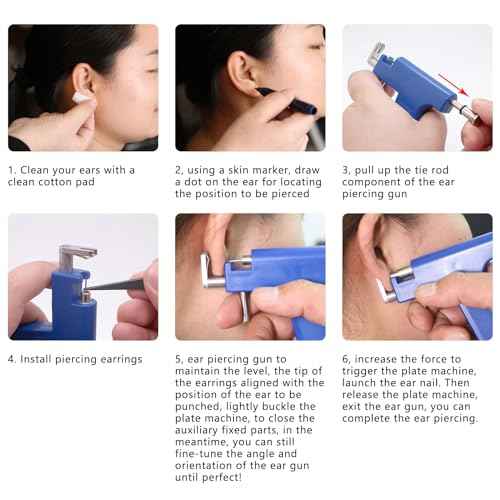 1. Clean your ears with a clean cotton pad

2, using a skin marker, draw a dot on the ear for locating the position to be pierced

3, pull up the tie rod component of the ear piercing gun

4. Install piercing earrings

5, ear piercing gun to maintain the level, the tip of the earrings aligned with the position of the ear to be punched, lightly buckle the plate machine, to close the auxiliary fixed parts, in the meantime, you can still fine-tune the angle and orientation of the ear gun until perfect!

6, increase the force to trigger the plate machine, launch the ear nail. Then release the plate machine, exit the ear gun, you can complete the ear piercing.