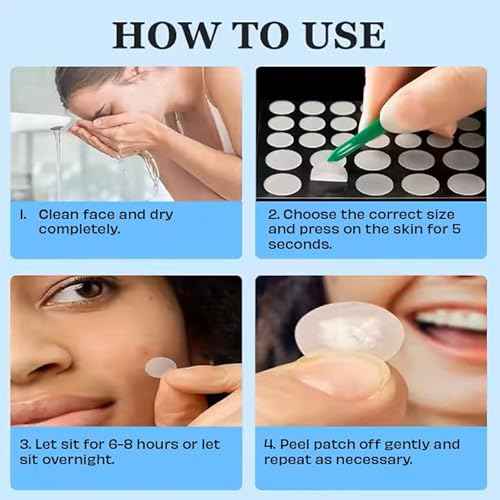 HOW TO USE

1. Clean face and dry completely.

2. Choose the correct size and press on the skin for 5 seconds.

3. Let sit for 6-8 hours or let sit overnight.

4. Peel patch off gently and repeat as necessary.