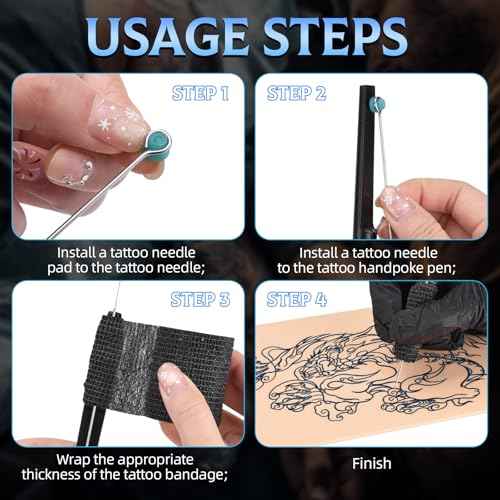 USAGE STEPS

STEP 1

Install a tattoo needle pad to the tattoo needle;

STEP 2

Install a tattoo needle to the tattoo handpoke pen;

STEP 3

Wrap the appropriate thickness of the tattoo bandage;

STEP 4

Finish