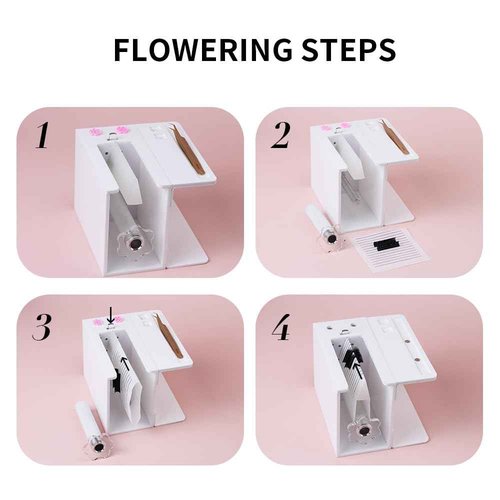 FLOWERING STEPS

1

2

3

4