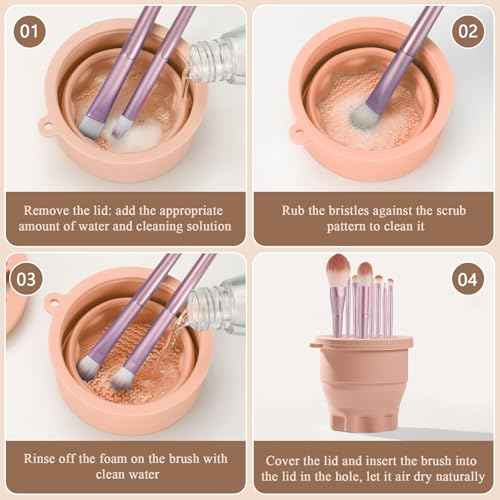 01

Remove the lid: add the appropriate amount of water and cleaning solution

02

Rub the bristles against the scrub pattern to clean it

03

Rinse off the foam on the brush with clean water

04

Cover the lid and insert the brush into the lid in the hole, let it air dry naturally