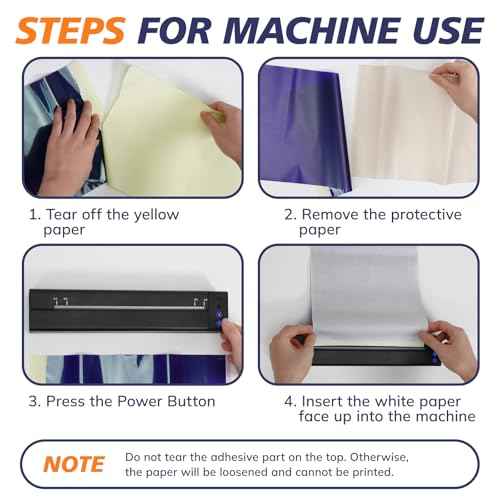 STEPS FOR MACHINE USE

1. Tear off the yellow paper

2. Remove the protective paper

3. Press the Power Button

4. Insert the white paper face up into the machine

NOTE

Do not tear the adhesive part on the top. Otherwise, the paper will be loosened and cannot be printed.