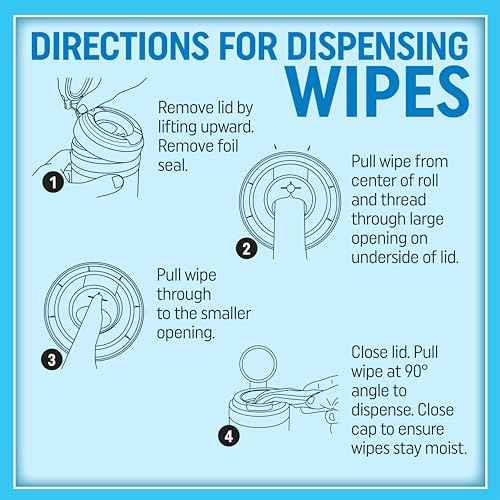 DIRECTIONS FOR DISPENSING WIPES

1
Remove lid by lifting upward. Remove foil seal.

2
Pull wipe from center of roll and thread through large opening on underside of lid.

3
Pull wipe through to the smaller opening.

4
Close lid. Pull wipe at 90° angle to dispense. Close cap to ensure wipes stay moist.