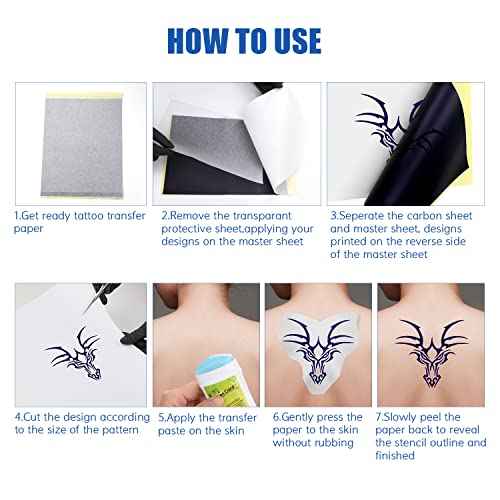 HOW TO USE

1.Get ready tattoo transfer paper

2.Remove the transparant protective sheet,applying your designs on the master sheet

3.Seperate the carbon sheet and master sheet, designs printed on the reverse side of the master sheet

4.Cut the design according to the size of the pattern

5.Apply the transfer paste on the skin

6.Gently press the paper to the skin without rubbing

7.Slowly peel the paper back to reveal the stencil outline and finished