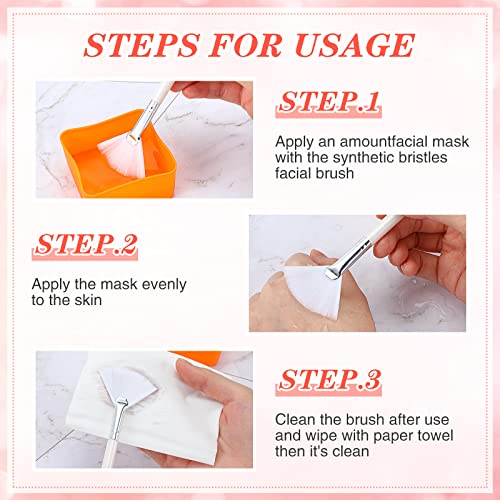 STEPS FOR USAGE

STEP.1

Apply an amountfacial mask with the synthetic bristles facial brush

STEP.2

Apply the mask evenly to the skin

STEP.3

Clean the brush after use and wipe with paper towel then it's clean