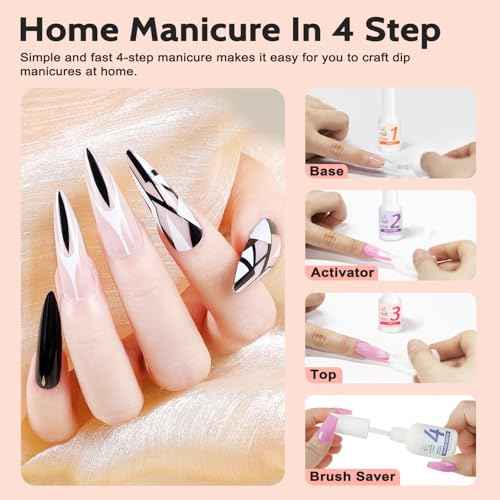 Home Manicure In 4 Step

Simple and fast 4-step manicure makes it easy for you to craft dip manicures at home.

1
Base

2
Activator

3
Top

4
Brush Saver