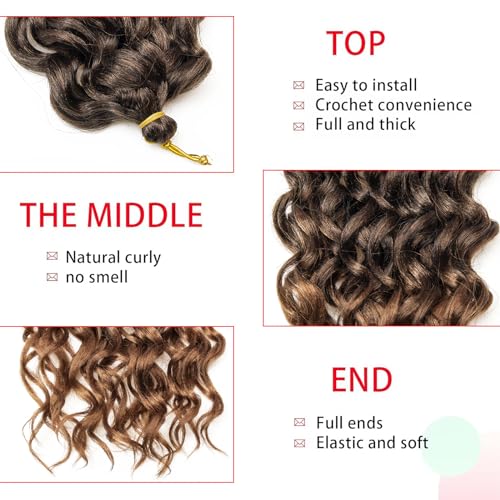 TOP

Easy to install
Crochet convenience
Full and thick

THE MIDDLE

Natural curly
no smell

END

Full ends
Elastic and soft