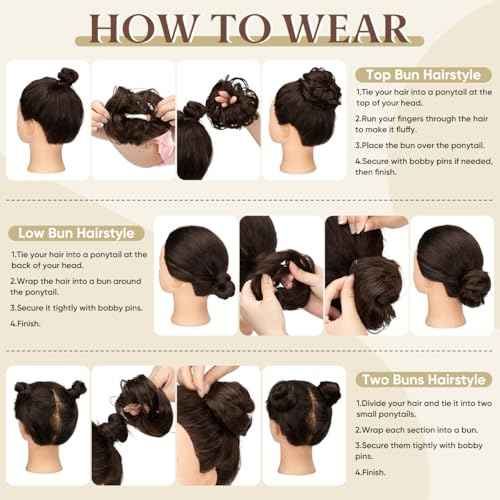 HOW TO WEAR

Top Bun Hairstyle

1.Tie your hair into a ponytail at the top of your head.

2.Run your fingers through the hair to make it fluffy.

3.Place the bun over the ponytail.

4.Secure with bobby pins if needed, then finish.

Low Bun Hairstyle

1.Tie your hair into a ponytail at the back of your head.

2.Wrap the hair into a bun around the ponytail.

3.Secure it tightly with bobby pins.

4.Finish.

Two Buns Hairstyle

1.Divide your hair and tie it into two small ponytails.

2.Wrap each section into a bun.

3.Secure them tightly with bobby pins.

4.Finish.