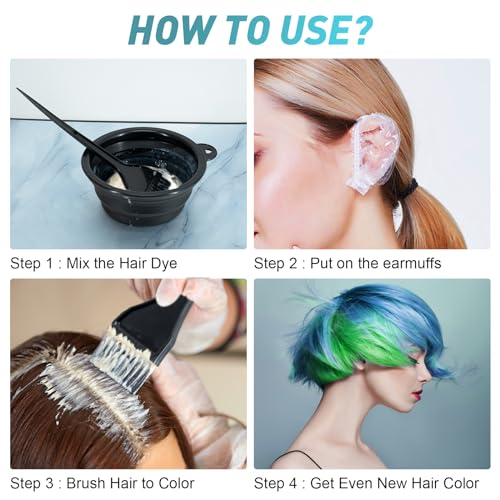 HOW TO USE?

Step 1 : Mix the Hair Dye

Step 2 : Put on the earmuffs

Step 3 : Brush Hair to Color

Step 4 : Get Even New Hair Color