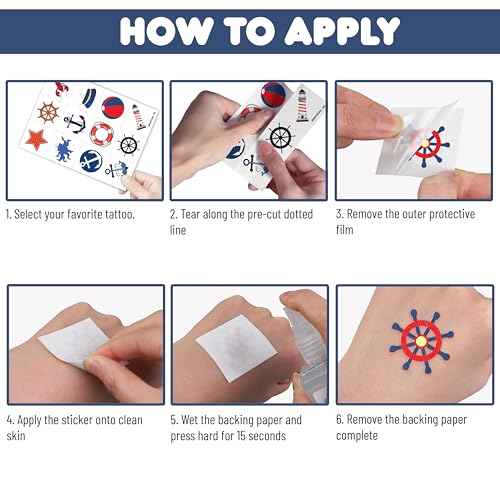 HOW TO APPLY

1. Select your favorite tattoo.

2. Tear along the pre-cut dotted line

3. Remove the outer protective film

4. Apply the sticker onto clean skin

5. Wet the backing paper and press hard for 15 seconds

6. Remove the backing paper complete