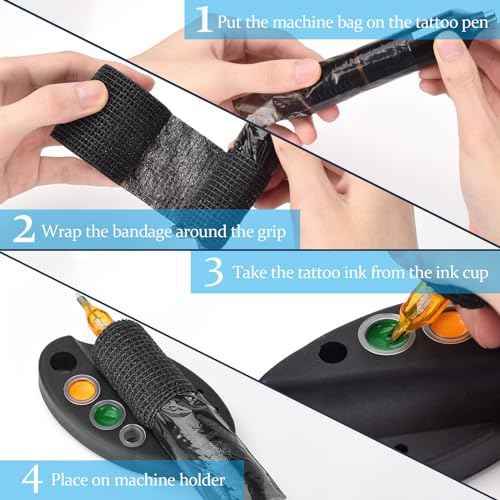 1 Put the machine bag on the tattoo pen

2 Wrap the bandage around the grip

3 Take the tattoo ink from the ink cup

4 Place on machine holder