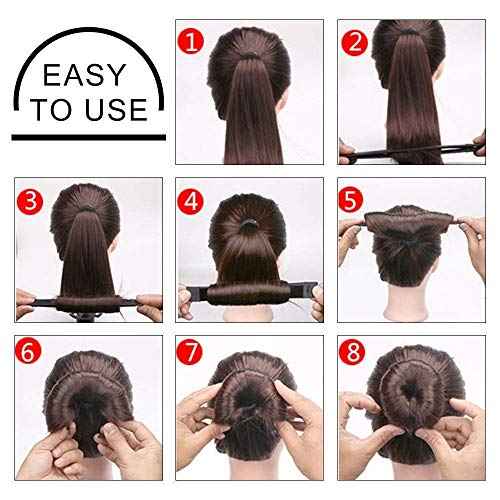 EASY TO USE

1

2

3

4

5

6

7

8