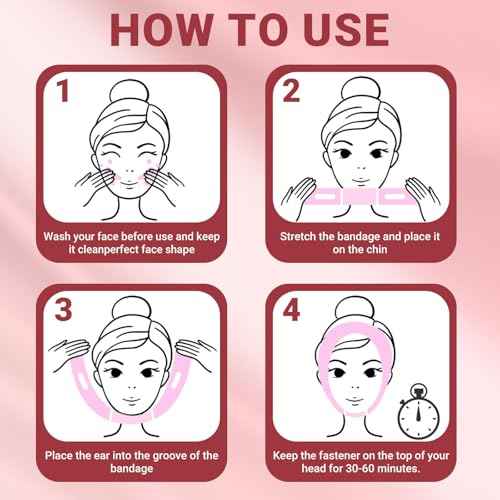 HOW TO USE

1

Wash your face before use and keep it cleanperfect face shape

2

Stretch the bandage and place it on the chin

3

Place the ear into the groove of the bandage

4

Keep the fastener on the top of your head for 30-60 minutes.