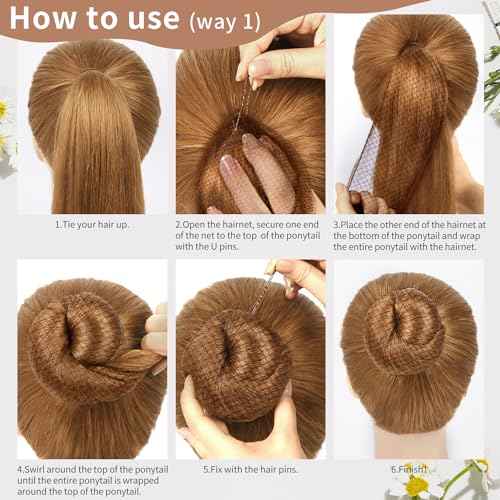 How to use (way 1)

1.Tie your hair up.

2.Open the hairnet, secure one end of the net to the top of the ponytail with the U pins.

3.Place the other end of the hairnet at the bottom of the ponytail and wrap the entire ponytail with the hairnet.

4.Swirl around the top of the ponytail until the entire ponytail is wrapped around the top of the ponytail.

5.Fix with the hair pins.

6.Finish!