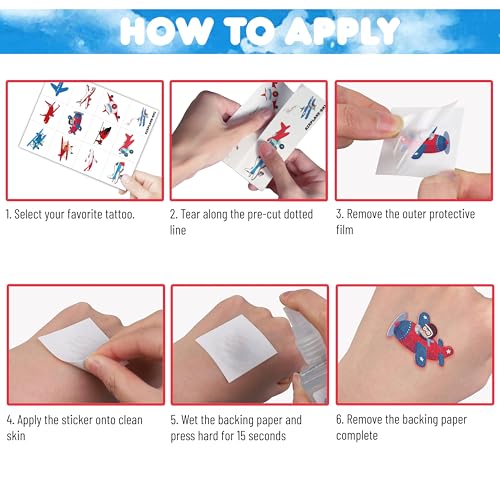 HOW TO APPLY

1. Select your favorite tattoo.

2. Tear along the pre-cut dotted line

3. Remove the outer protective film

4. Apply the sticker onto clean skin

5. Wet the backing paper and press hard for 15 seconds

6. Remove the backing paper complete