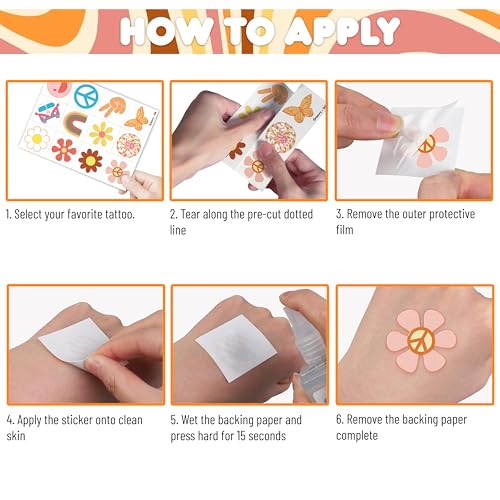 HOW TO APPLY

1. Select your favorite tattoo.

2. Tear along the pre-cut dotted line

3. Remove the outer protective film

4. Apply the sticker onto clean skin

5. Wet the backing paper and press hard for 15 seconds

6. Remove the backing paper complete