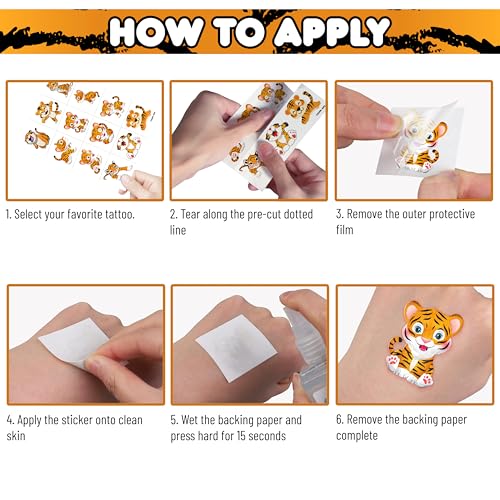 HOW TO APPLY

1. Select your favorite tattoo.

2. Tear along the pre-cut dotted line

3. Remove the outer protective film

4. Apply the sticker onto clean skin

5. Wet the backing paper and press hard for 15 seconds

6. Remove the backing paper complete