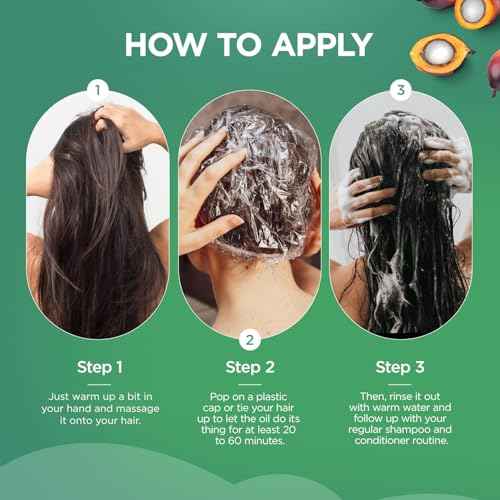 HOW TO APPLY

1

2

3

Step 1

Just warm up a bit in your hand and massage it onto your hair.

Step 2

Pop on a plastic cap or tie your hair up to let the oil do its thing for at least 20 to 60 minutes.

Step 3

Then, rinse it out with warm water and follow up with your regular shampoo and conditioner routine.