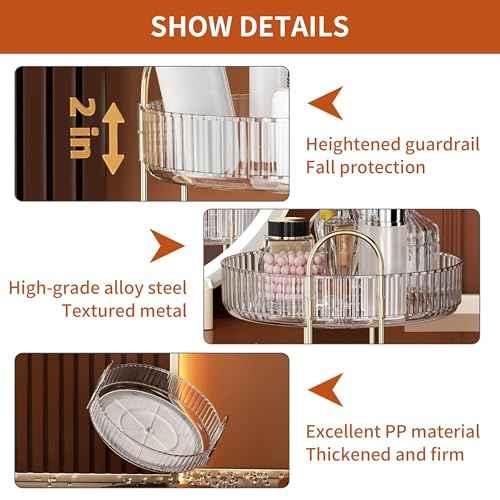 SHOW DETAILS

2 in

Heightened guardrail
Fall protection

High-grade alloy steel
Textured metal

Excellent PP material
Thickened and firm