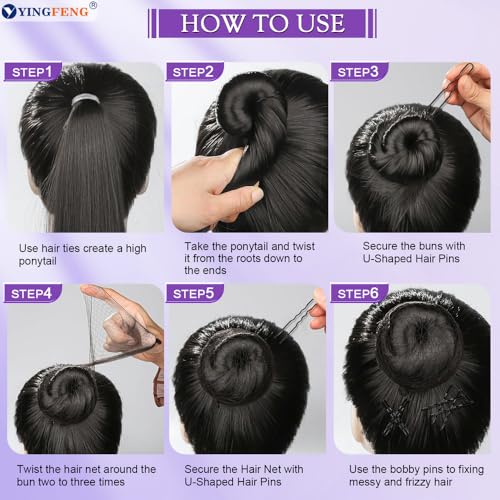 YINGFENG®

HOW TO USE

STEP1
Use hair ties create a high ponytail

STEP2
Take the ponytail and twist it from the roots down to the ends

STEP3
Secure the buns with U-Shaped Hair Pins

STEP4
Twist the hair net around the bun two to three times

STEP5
Secure the Hair Net with U-Shaped Hair Pins

STEP6
Use the bobby pins to fixing messy and frizzy hair