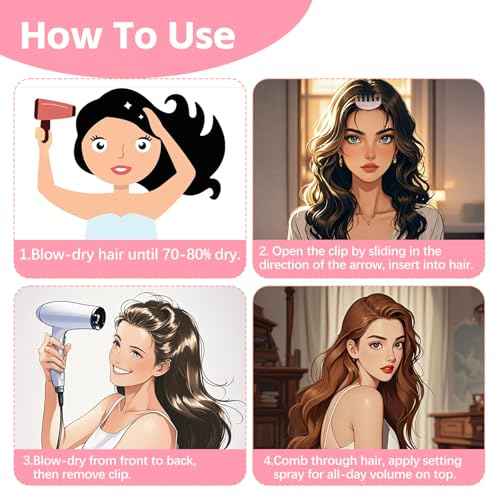 How To Use

1.Blow-dry hair until 70-80% dry.

2. Open the clip by sliding in the direction of the arrow, insert into hair.

3.Blow-dry from front to back, then remove clip.

4.Comb through hair, apply setting spray for all-day volume on top.