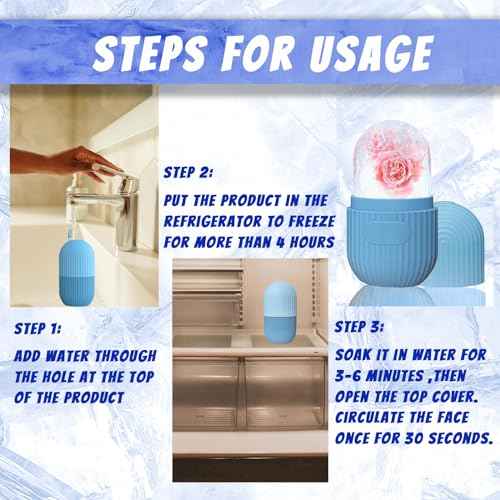 STEPS FOR USAGE

STEP 1:

ADD WATER THROUGH THE HOLE AT THE TOP OF THE PRODUCT

STEP 2:

PUT THE PRODUCT IN THE REFRIGERATOR TO FREEZE FOR MORE THAN 4 HOURS

STEP 3:

SOAK IT IN WATER FOR 3-6 MINUTES ,THEN OPEN THE TOP COVER. CIRCULATE THE FACE ONCE FOR 30 SECONDS.