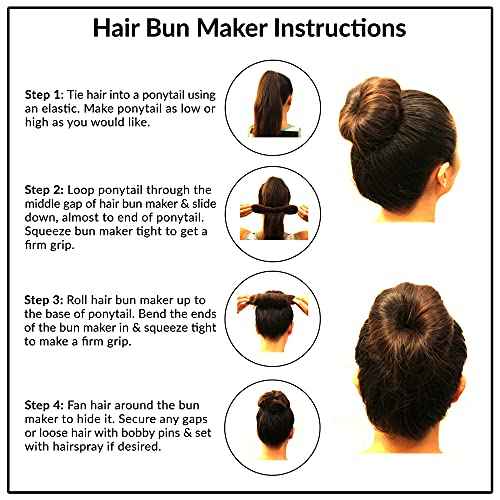 Hair Bun Maker Instructions

Step 1: Tie hair into a ponytail using an elastic. Make ponytail as low or high as you would like.

Step 2: Loop ponytail through the middle gap of hair bun maker & slide down, almost to end of ponytail. Squeeze bun maker tight to get a firm grip.

Step 3: Roll hair bun maker up to the base of ponytail. Bend the ends of the bun maker in & squeeze tight to make a firm grip.

Step 4: Fan hair around the bun maker to hide it. Secure any gaps or loose hair with bobby pins & set with hairspray if desired.