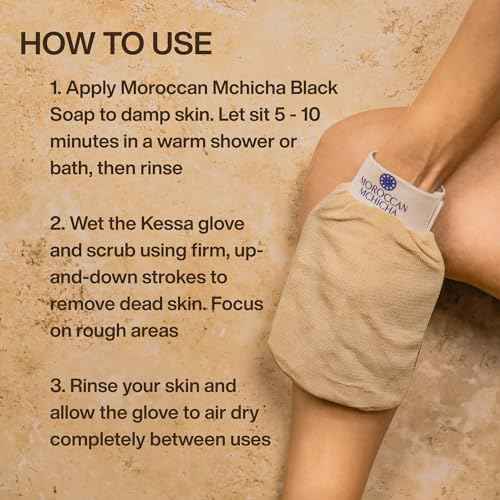 HOW TO USE

1. Apply Moroccan Mchicha Black Soap to damp skin. Let sit 5 - 10 minutes in a warm shower or bath, then rinse

2. Wet the Kessa glove and scrub using firm, up-and-down strokes to remove dead skin. Focus on rough areas

3. Rinse your skin and allow the glove to air dry completely between uses

MOROCCAN MCHICHA