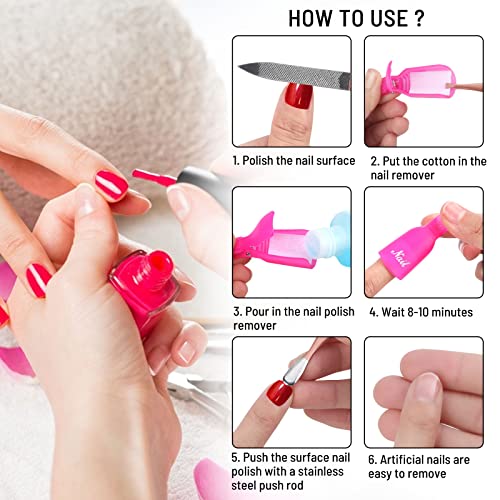 HOW TO USE ?

1. Polish the nail surface

2. Put the cotton in the nail remover

3. Pour in the nail polish remover

Nail

4. Wait 8-10 minutes

5. Push the surface nail polish with a stainless steel push rod

6. Artificial nails are easy to remove