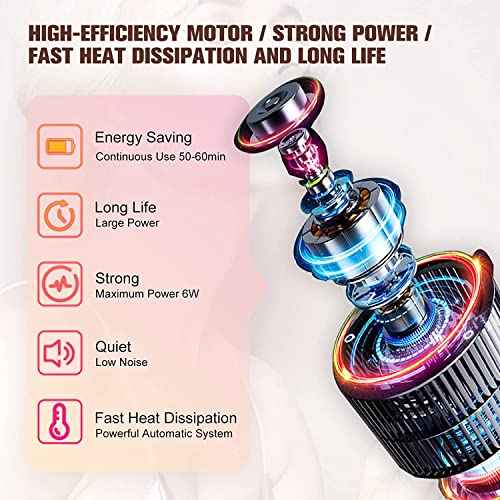 HIGH-EFFICIENCY MOTOR / STRONG POWER / FAST HEAT DISSIPATION AND LONG LIFE

Energy Saving
Continuous Use 50-60min

Long Life
Large Power

Strong
Maximum Power 6W

Quiet
Low Noise

Fast Heat Dissipation
Powerful Automatic System