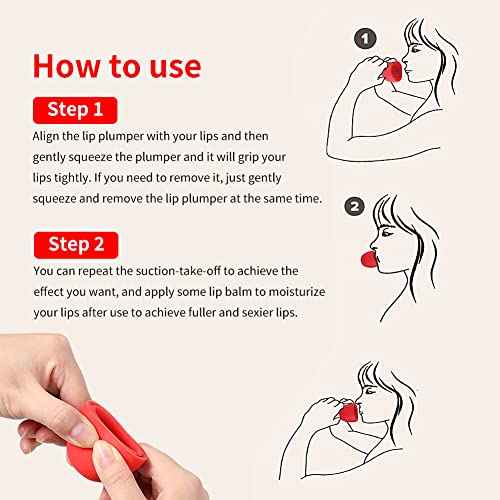 How to use

Step 1

Align the lip plumper with your lips and then gently squeeze the plumper and it will grip your lips tightly. If you need to remove it, just gently squeeze and remove the lip plumper at the same time.

Step 2

You can repeat the suction-take-off to achieve the effect you want, and apply some lip balm to moisturize your lips after use to achieve fuller and sexier lips.

1

2