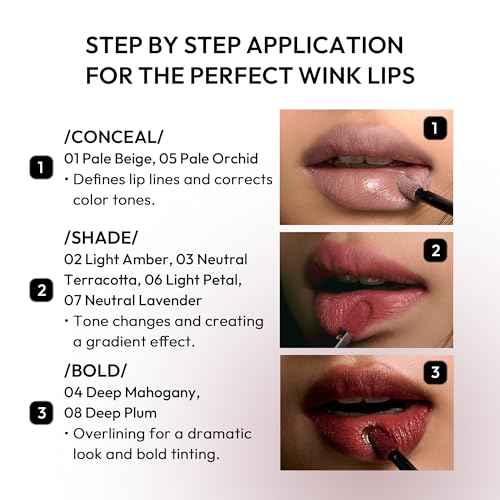 STEP BY STEP APPLICATION FOR THE PERFECT WINK LIPS

1
/CONCEAL/
01 Pale Beige, 05 Pale Orchid
• Defines lip lines and corrects color tones.

1

2
/SHADE/
02 Light Amber, 03 Neutral Terracotta, 06 Light Petal, 07 Neutral Lavender
• Tone changes and creating a gradient effect.

2

3
/BOLD/
04 Deep Mahogany, 08 Deep Plum
• Overlining for a dramatic look and bold tinting.

3