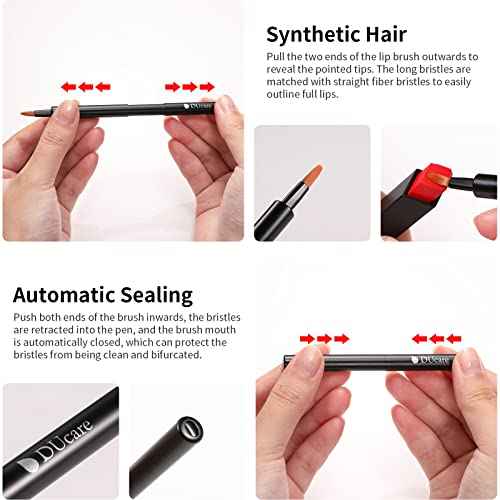 DUcare

Synthetic Hair

Pull the two ends of the lip brush outwards to reveal the pointed tips. The long bristles are matched with straight fiber bristles to easily outline full lips.

Automatic Sealing

Push both ends of the brush inwards, the bristles are retracted into the pen, and the brush mouth is automatically closed, which can protect the bristles from being clean and bifurcated.

DUcare

DUcare