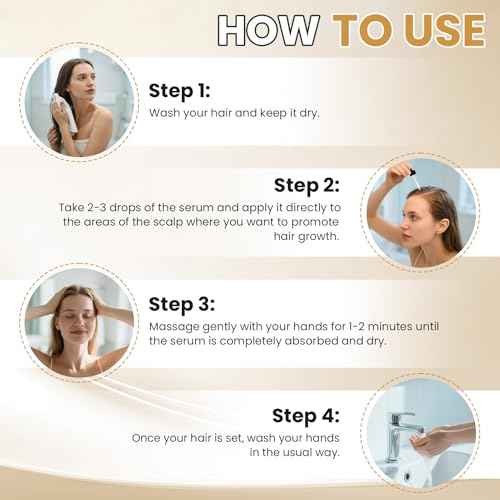 HOW TO USE

Step 1:
Wash your hair and keep it dry.

Step 2:
Take 2-3 drops of the serum and apply it directly to the areas of the scalp where you want to promote hair growth.

Step 3:
Massage gently with your hands for 1-2 minutes until the serum is completely absorbed and dry.

Step 4:
Once your hair is set, wash your hands in the usual way.