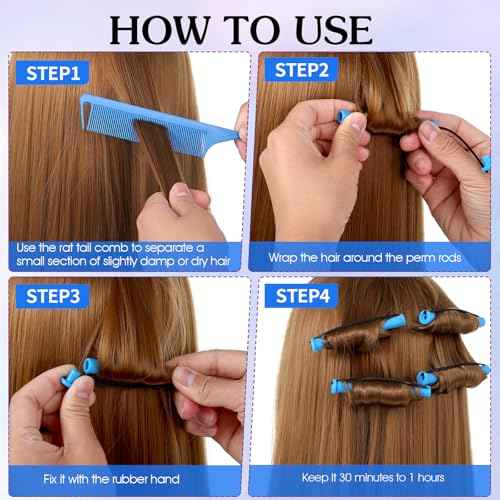 HOW TO USE

STEP1

Use the rat tail comb to separate a small section of slightly damp or dry hair

STEP2

Wrap the hair around the perm rods

STEP3

Fix it with the rubber hand

STEP4

Keep it 30 minutes to 1 hours