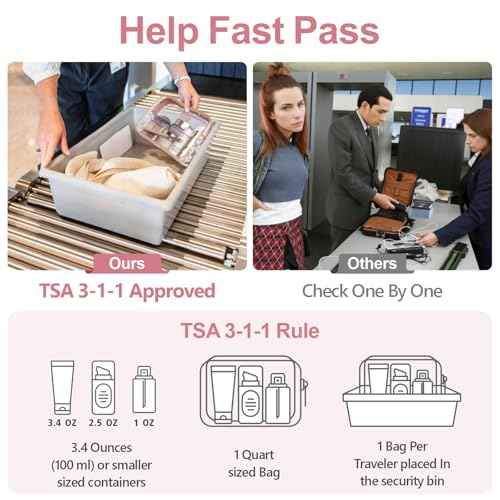 Help Fast Pass

Ours

TSA 3-1-1 Approved

Others

Check One By One

TSA 3-1-1 Rule

3.4 OZ 2.5 OZ 1 OZ

3.4 Ounces (100 ml) or smaller sized containers

1 Quart sized Bag

1 Bag Per Traveler placed In the security bin