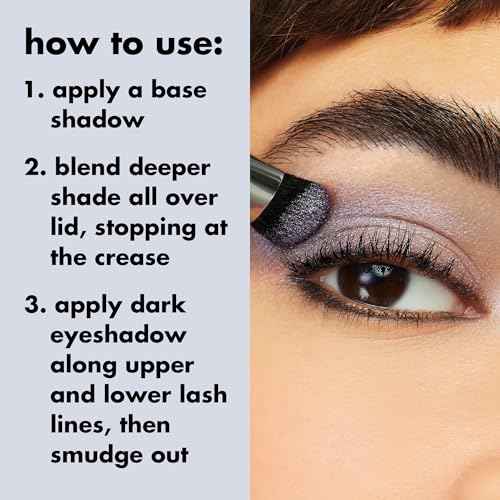 how to use:

1. apply a base shadow

2. blend deeper shade all over lid, stopping at the crease

3. apply dark eyeshadow along upper and lower lash lines, then smudge out