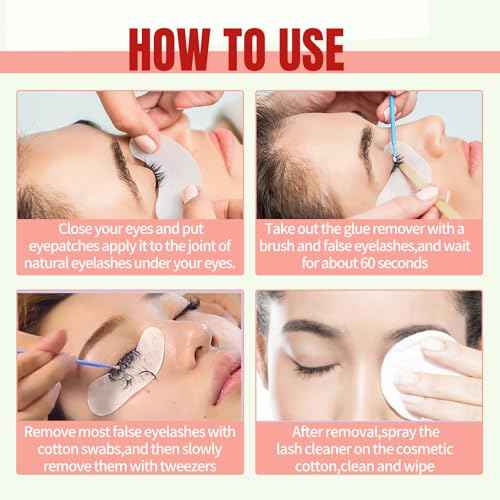 HOW TO USE

Close your eyes and put eyepatches apply it to the joint of natural eyelashes under your eyes.

Take out the glue remover with a brush and false eyelashes,and wait for about 60 seconds

Remove most false eyelashes with cotton swabs,and then slowly remove them with tweezers

After removal,spray the lash cleaner on the cosmetic cotton,clean and wipe