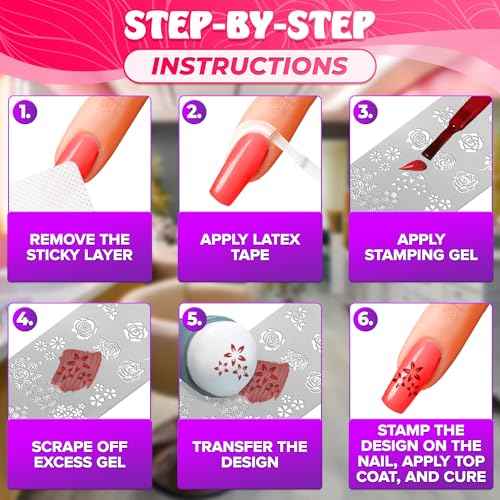 STEP-BY-STEP
INSTRUCTIONS

1.
REMOVE THE STICKY LAYER

2.
APPLY LATEX TAPE

3.
APPLY STAMPING GEL

4.
SCRAPE OFF EXCESS GEL

5.
TRANSFER THE DESIGN

6.
STAMP THE DESIGN ON THE NAIL, APPLY TOP COAT, AND CURE