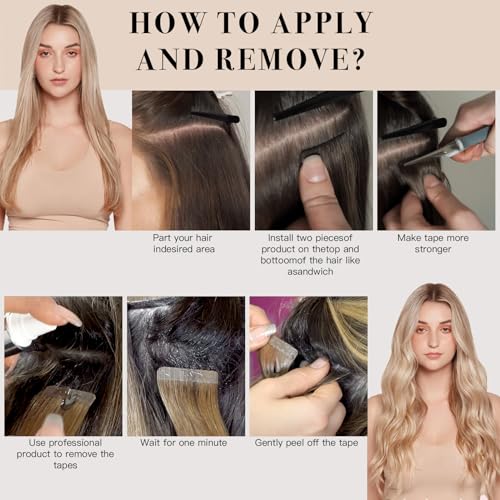 HOW TO APPLY AND REMOVE?

Part your hair indesired area

Install two piecesof product on thetop and bottoomof the hair like asandwich

Make tape more stronger

Use professional product to remove the tapes

Wait for one minute

Gently peel off the tape