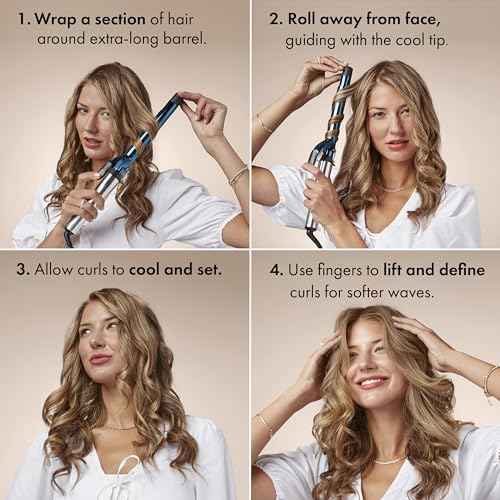 1. Wrap a section of hair around extra-long barrel.

2. Roll away from face, guiding with the cool tip.

3. Allow curls to cool and set.

4. Use fingers to lift and define curls for softer waves.