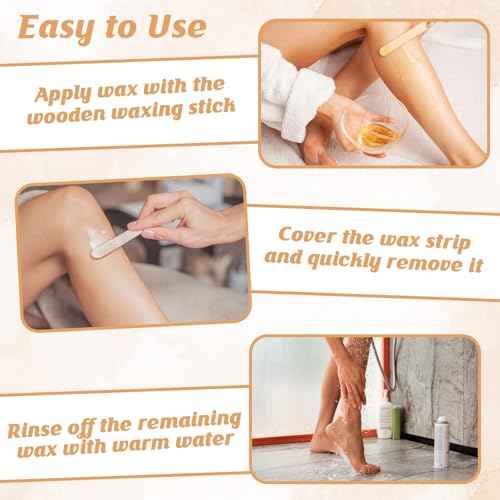 Easy to Use

Apply wax with the wooden waxing stick

Cover the wax strip and quickly remove it

Rinse off the remaining wax with warm water