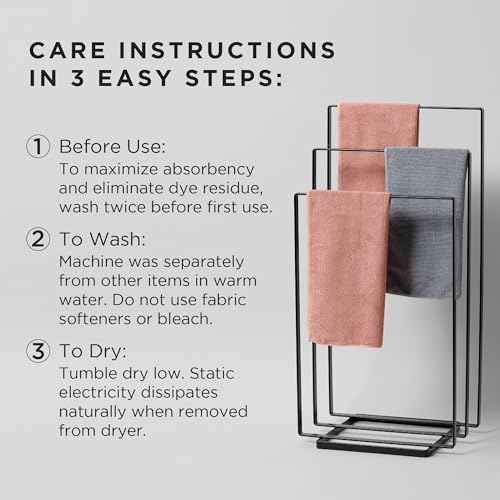 CARE INSTRUCTIONS IN 3 EASY STEPS:

1 Before Use:
To maximize absorbency and eliminate dye residue, wash twice before first use.

2 To Wash:
Machine was separately from other items in warm water. Do not use fabric softeners or bleach.

3 To Dry:
Tumble dry low. Static electricity dissipates naturally when removed from dryer.