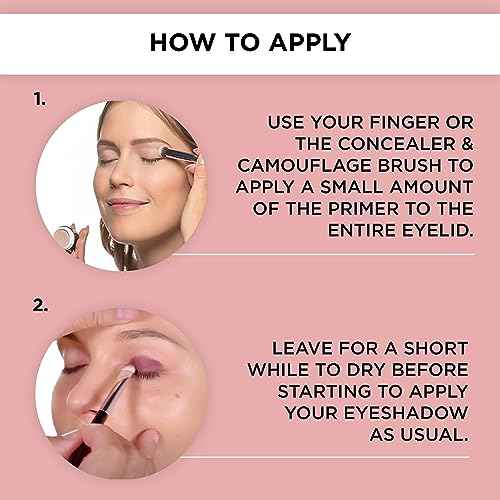 HOW TO APPLY

1.

USE YOUR FINGER OR THE CONCEALER & CAMOUFLAGE BRUSH TO APPLY A SMALL AMOUNT OF THE PRIMER TO THE ENTIRE EYELID.

2.

LEAVE FOR A SHORT WHILE TO DRY BEFORE STARTING TO APPLY YOUR EYESHADOW AS USUAL.