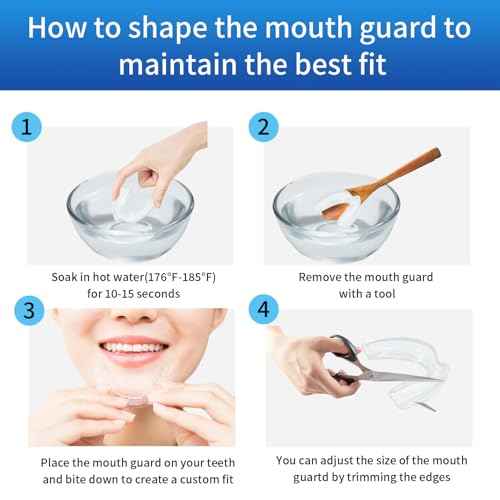 How to shape the mouth guard to maintain the best fit

1

Soak in hot water(176°F-185°F) for 10-15 seconds

2

Remove the mouth guard with a tool

3

Place the mouth guard on your teeth and bite down to create a custom fit

4

You can adjust the size of the mouth guartd by trimming the edges