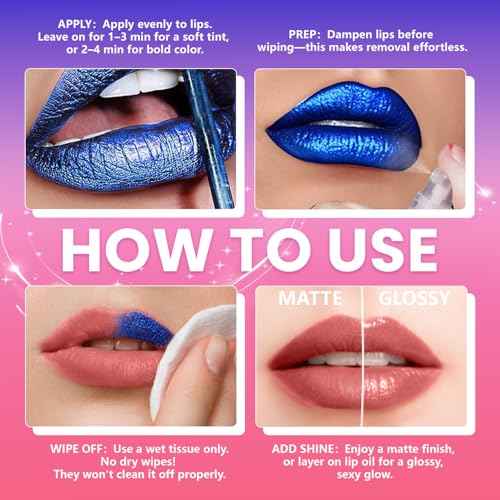 APPLY: Apply evenly to lips. Leave on for 1–3 min for a soft tint, or 2–4 min for bold color.

PREP: Dampen lips before wiping—this makes removal effortless.

HOW TO USE

MATTE

GLOSSY

WIPE OFF: Use a wet tissue only. No dry wipes! They won't clean it off properly.

ADD SHINE: Enjoy a matte finish, or layer on lip oil for a glossy, sexy glow.